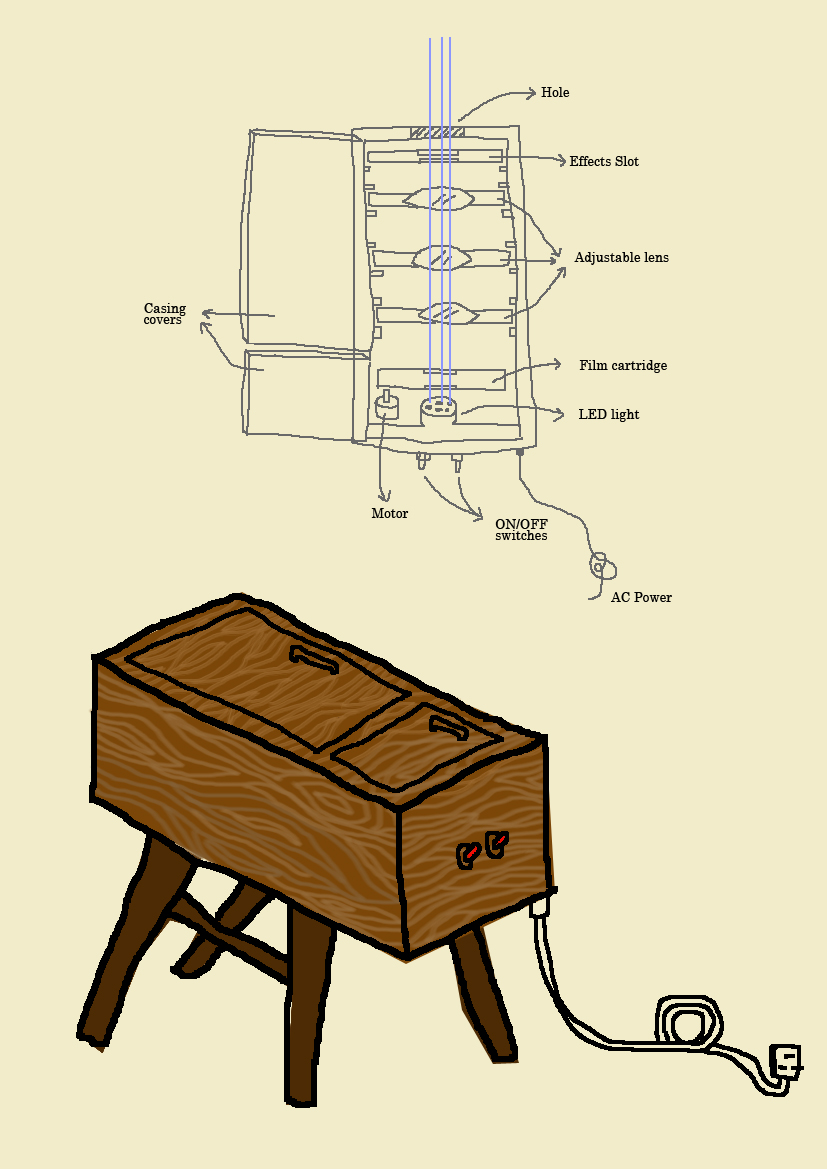 Hole

Effects Slot

Adjustable lens

Casing covers

Film cartridge

LED light

Motor

ON/OFF switches

AC Power